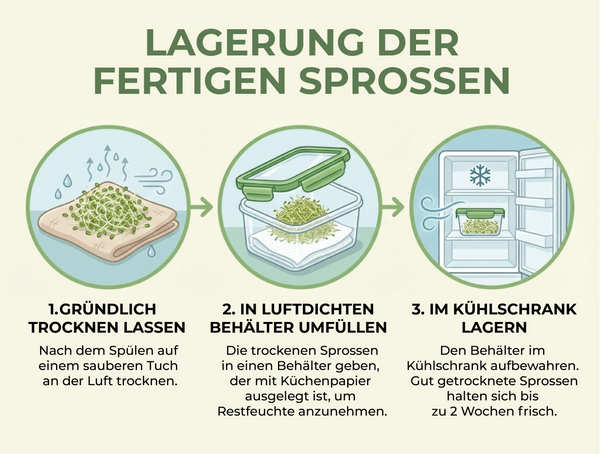 LAGERUNG DER FERTIGEN SPROSSEN

1.GRÜNDLICH TROCKNEN LASSEN

Nach dem Spülen auf einem sauberen Tuch an der Luft trocknen.

2. IN LUFTDICHTEN BEHÄLTER UMFÜLLEN

Die trockenen Sprossen in einen Behälter geben, der mit Küchenpapier ausgelegt ist, um Restfeuchte anzunehmen.

3. IM KÜHLSCHRANK LAGERN

Den Behälter im Kühlschrank aufbewahren. Gut getrocknete Sprossen halten sich bis zu 2 Wochen frisch.