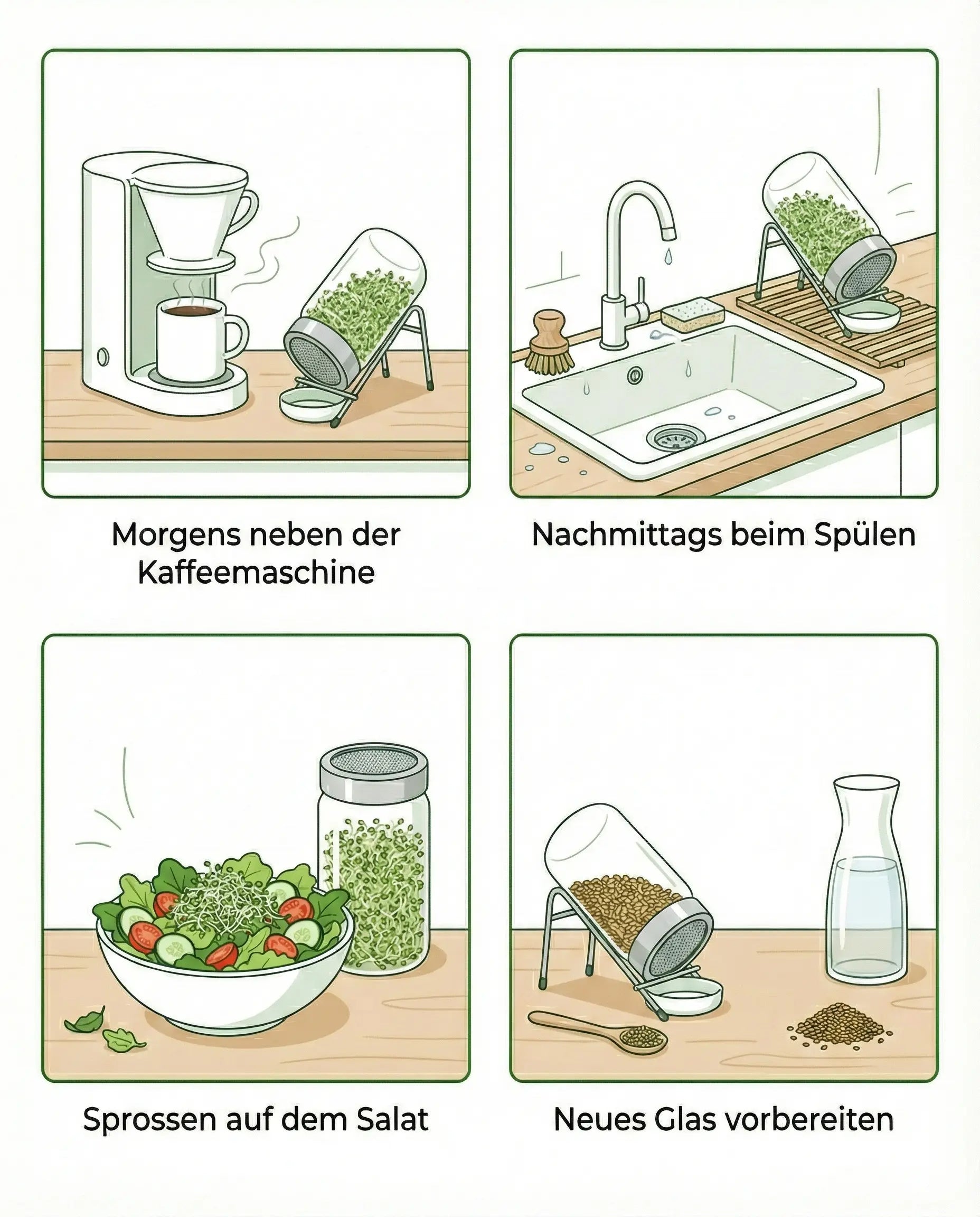 Morgens neben der Kaffeemaschine

Nachmittags beim Spülen

Sprossen auf dem Salat

Neues Glas vorbereiten